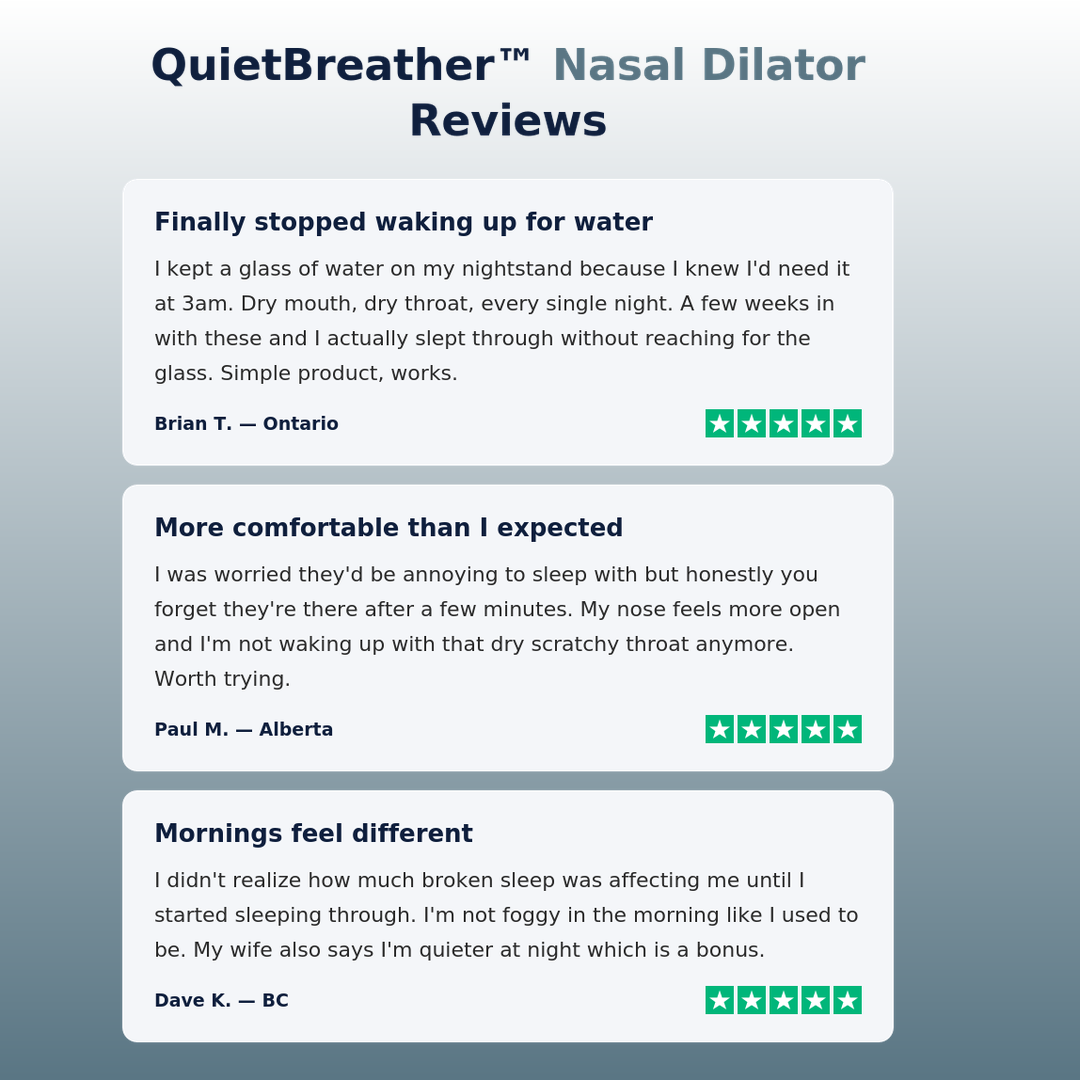 QuietBreather™ Nasal Dilator Reviews

Finally stopped waking up for water

I kept a glass of water on my nightstand because I knew I'd need it at 3am. Dry mouth, dry throat, every single night. A few weeks in with these and I actually slept through without reaching for the glass. Simple product, works.

Brian T. — Ontario

More comfortable than I expected

I was worried they'd be annoying to sleep with but honestly you forget they're there after a few minutes. My nose feels more open and I'm not waking up with that dry scratchy throat anymore. Worth trying.

Paul M. — Alberta

Mornings feel different

I didn't realize how much broken sleep was affecting me until I started sleeping through. I'm not foggy in the morning like I used to be. My wife also says I'm quieter at night which is a bonus.

Dave K. — BC